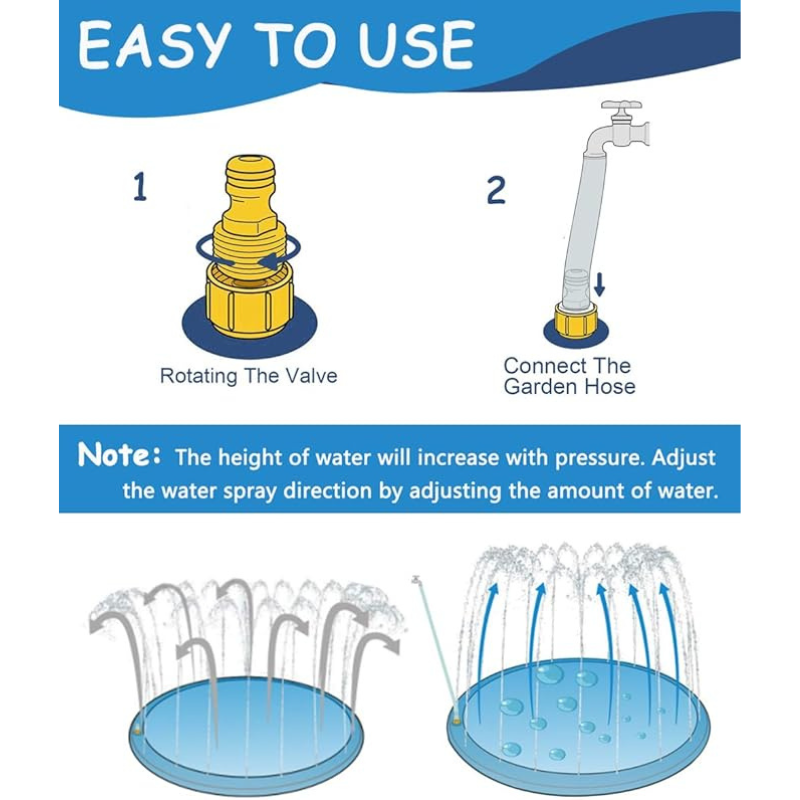 EASY TO USE

1

Rotating The Valve

2

Connect The Garden Hose

Note: The height of water will increase with pressure. Adjust the water spray direction by adjusting the amount of water.